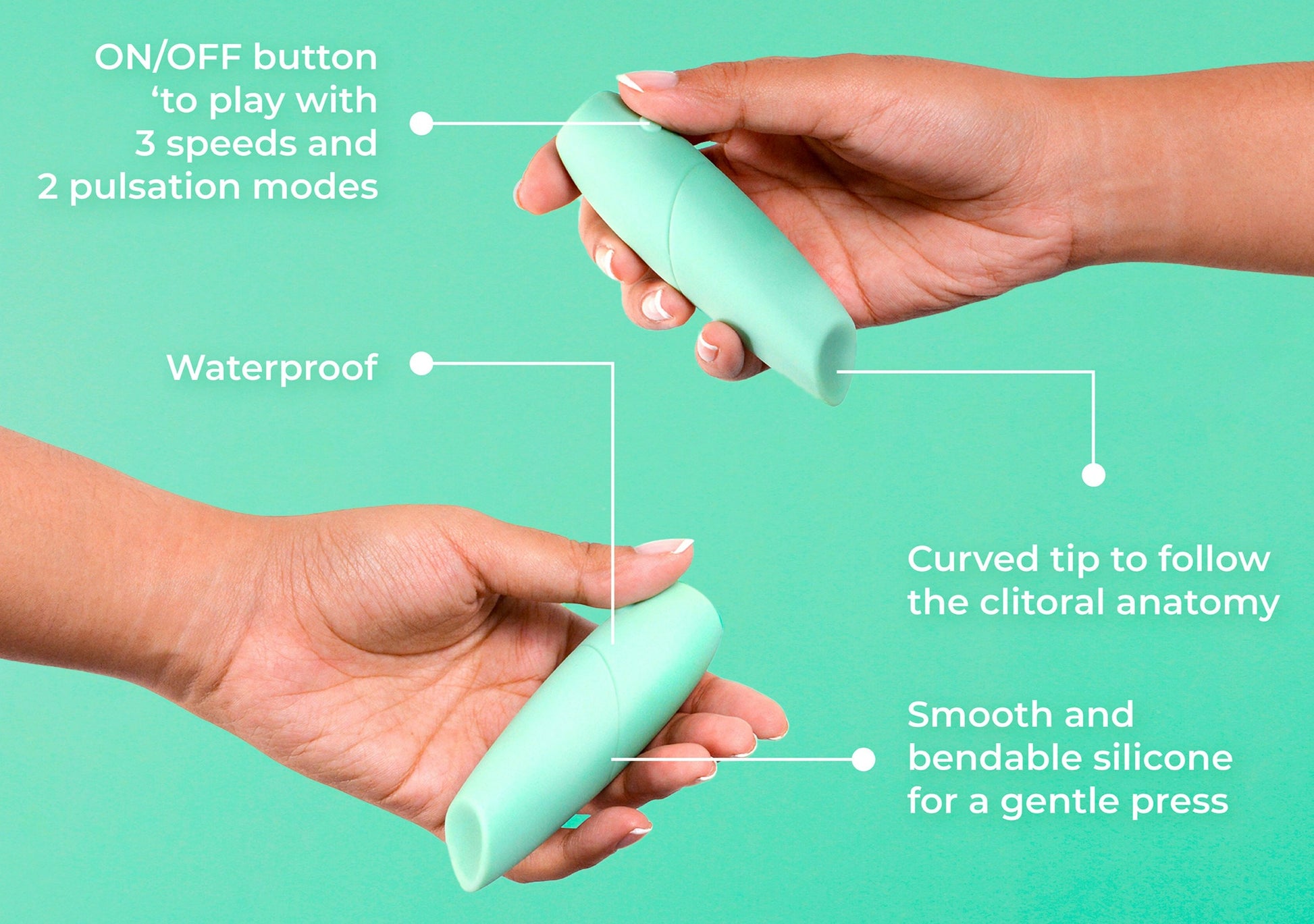 ON/OFF button ‘to play with 3 speeds and 2 pulsation modes

Waterproof

Curved tip to follow the clitoral anatomy

Smooth and bendable silicone for a gentle press